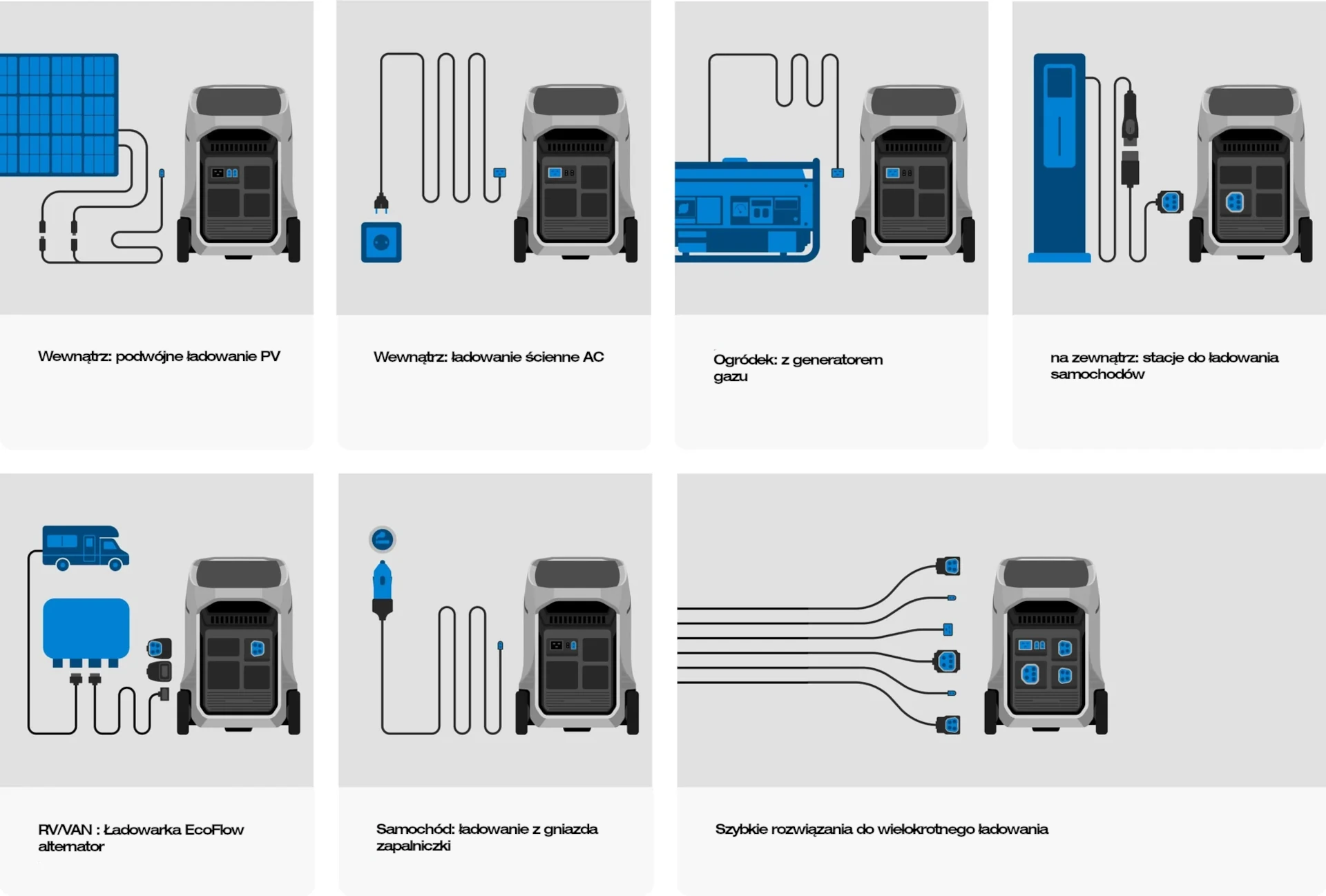 Wewnątrz: podwójne ładowanie PV

Wewnątrz: ładowanie ścienne AC

Ogródek: z generatorem gazu

na zewnątrz: stacje do ładowania samochodów

RV/VAN : Ładowarka EcoFlow alternator

Samochód: ładowanie z gniazda zapalniczki

Szybkie rozwiązania do wielokrotnego ładowania